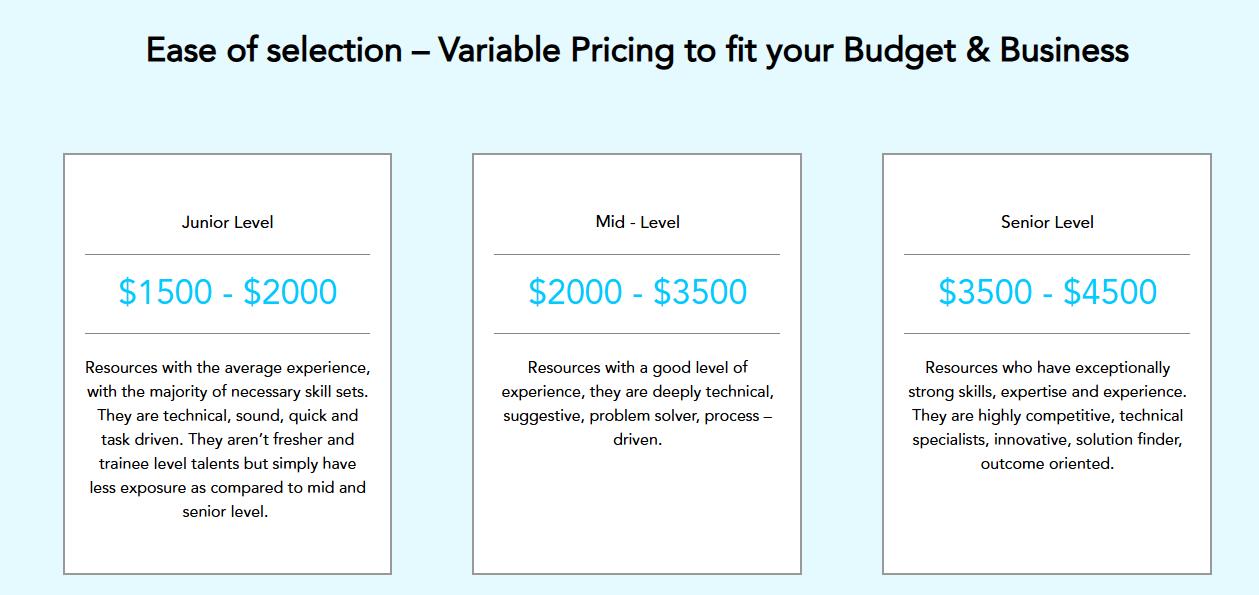 Ease of selection – Variable Pricing to fit your Budget & Business

Junior Level

\$1500 - \$2000

Resources with the average experience, with the majority of necessary skill sets. They are technical, sound, quick and task driven. They aren't fresher and trainee level talents but simply have less exposure as compared to mid and senior level.

Mid - Level

\$2000 - \$3500

Resources with a good level of experience, they are deeply technical, suggestive, problem solver, process – driven.

Senior Level

\$3500 - \$4500

Resources who have exceptionally strong skills, expertise and experience. They are highly competitive, technical specialists, innovative, solution finder, outcome oriented.